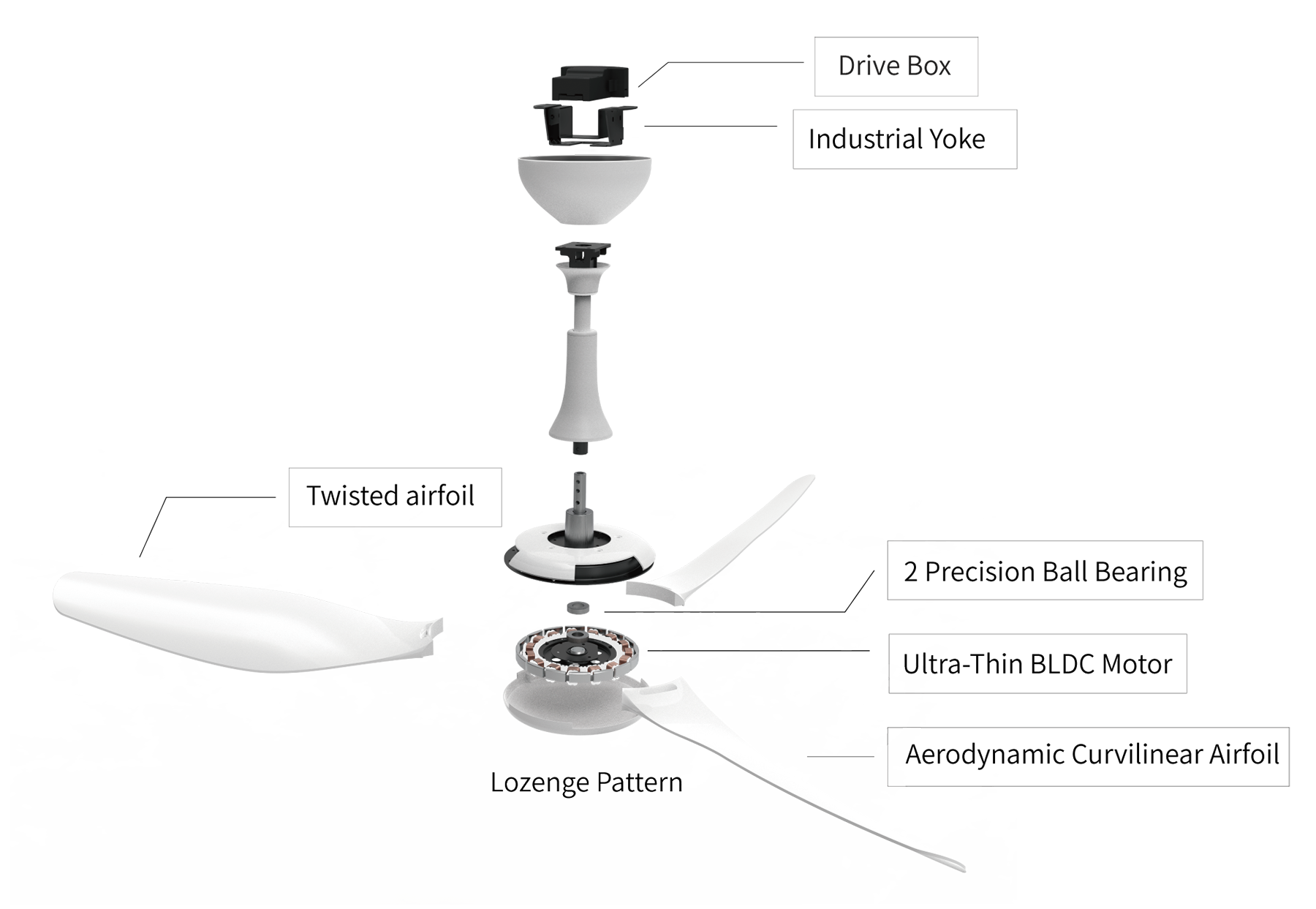 Drive Box

Industrial Yoke

Twisted airfoil

2 Precision Ball Bearing

Ultra-Thin BLDC Motor

Aerodynamic Curvilinear Airfoil

Lozenge Pattern